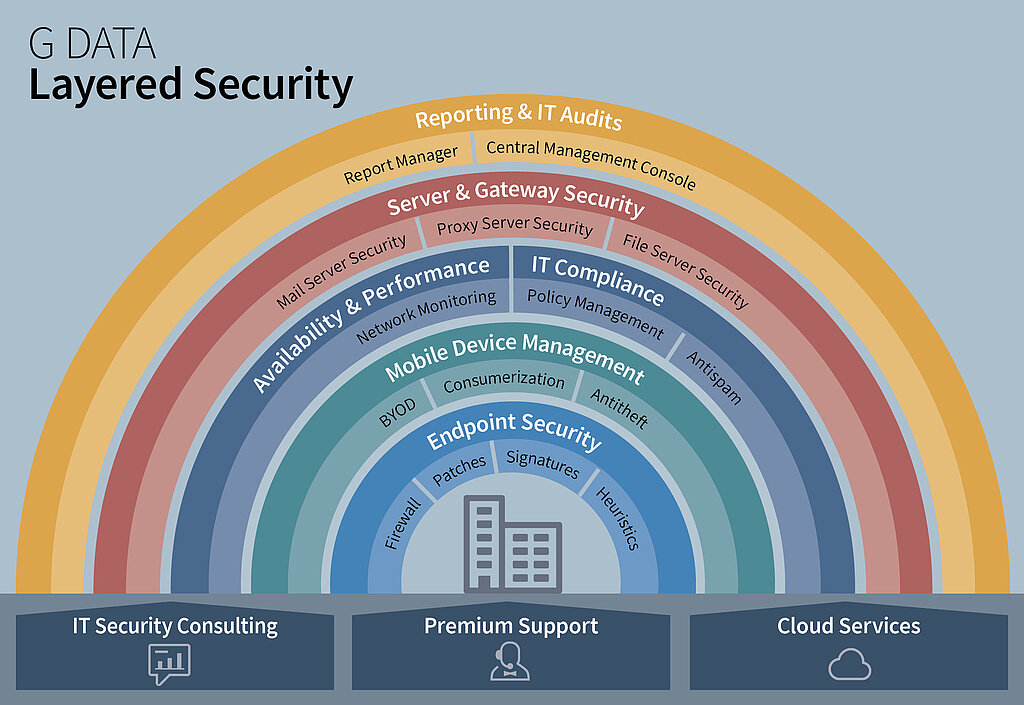 G DATA
Layered Security

Reporting & IT Audits
Report Manager
Central Management Console

Server & Gateway Security
Mail Server Security
Proxy Server Security
File Server Security

Availability & Performance
Network Monitoring

IT Compliance
Policy Management
Antispam

Mobile Device Management
BYOD
Consumerization
Antitheft

Endpoint Security
Firewall
Patches
Signatures
Heuristics

IT Security Consulting

Premium Support

Cloud Services